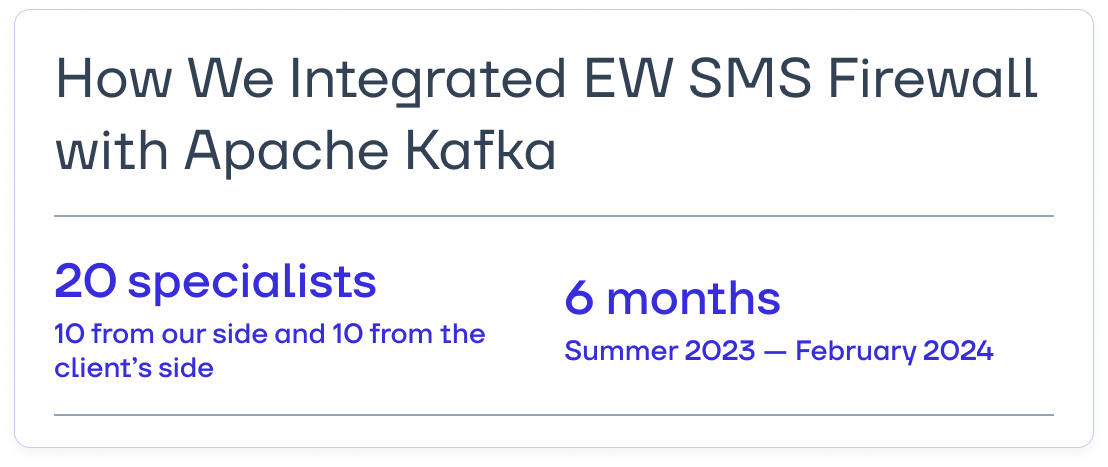 How We Integrated EW SMS Firewall with Apache Kafka

20 specialists
10 from our side and 10 from the client's side

6 months
Summer 2023 — February 2024